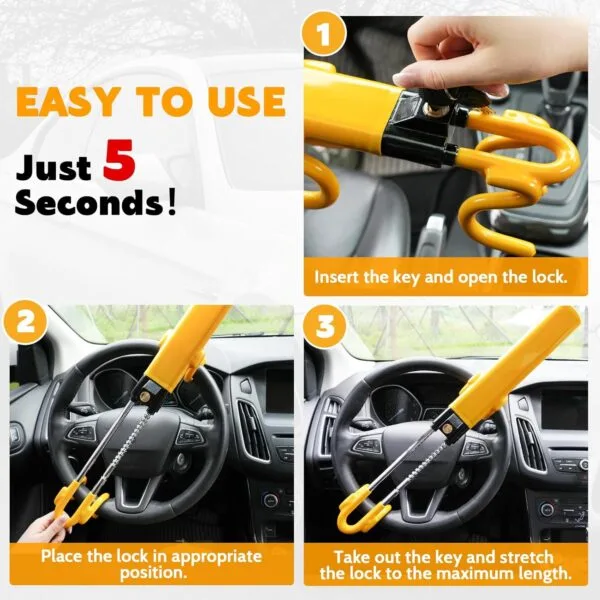 EASY TO USE

Just 5 Seconds!

1

Insert the key and open the lock.

2

Place the lock in appropriate position.

3

Take out the key and stretch the lock to the maximum length.